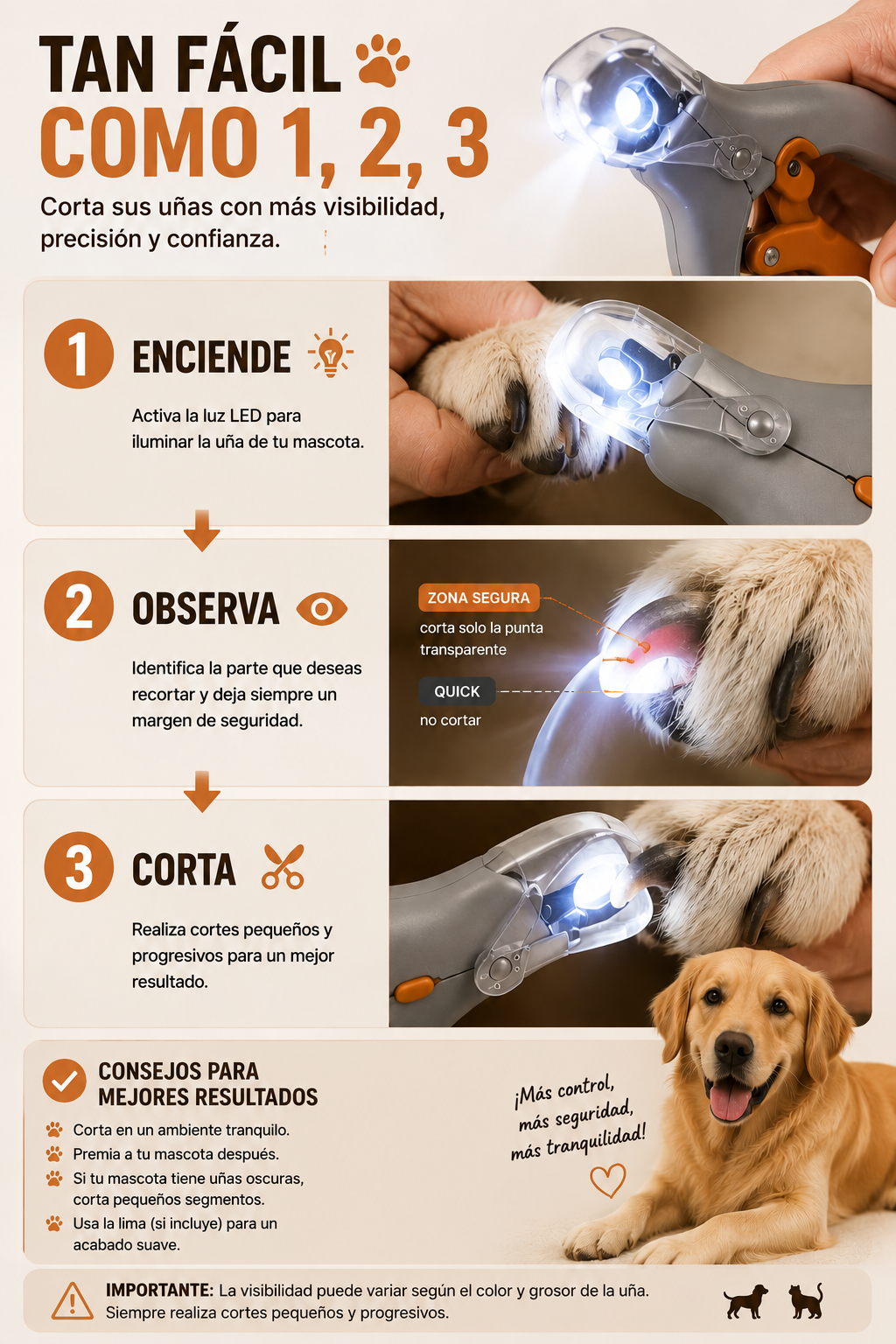 TAN FÁCIL
COMO 1, 2, 3

Corta sus uñas con más visibilidad, precisión y confianza.

1 ENCIENDE

Activa la luz LED para iluminar la uña de tu mascota.

2 OBSERVA

Identifica la parte que deseas recortar y deja siempre un margen de seguridad.

ZONA SEGURA
corta solo la punta transparente

QUICK
no cortar

3 CORTA

Realiza cortes pequeños y progresivos para un mejor resultado.

CONSEJOS PARA MEJORES RESULTADOS

Corta en un ambiente tranquilo.
Premia a tu mascota después.
Si tu mascota tiene uñas oscuras, corta pequeños segmentos.
Usa la lima (si incluye) para un acabado suave.

¡Más control, más seguridad, más tranquilidad!

IMPORTANTE: La visibilidad puede variar según el color y grosor de la uña. Siempre realiza cortes pequeños y progresivos.